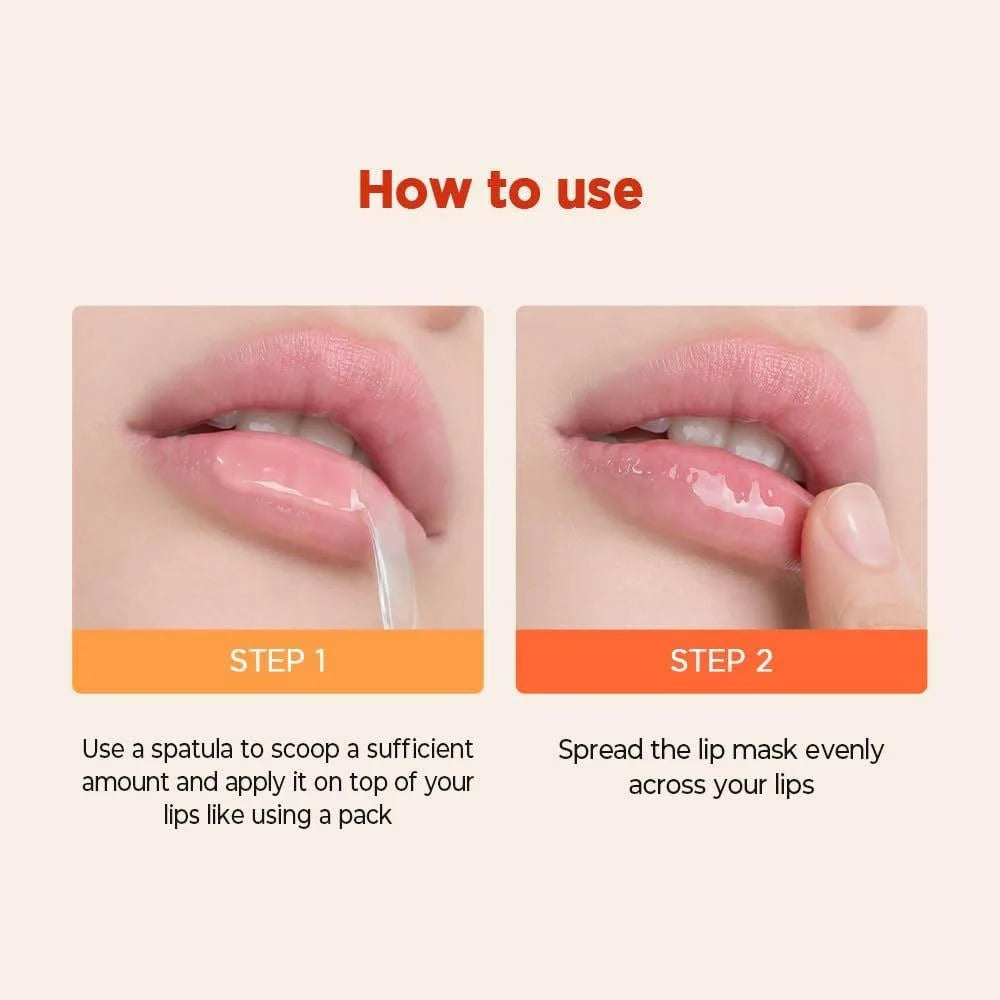 How to use

STEP 1

Use a spatula to scoop a sufficient amount and apply it on top of your lips like using a pack

STEP 2

Spread the lip mask evenly across your lips